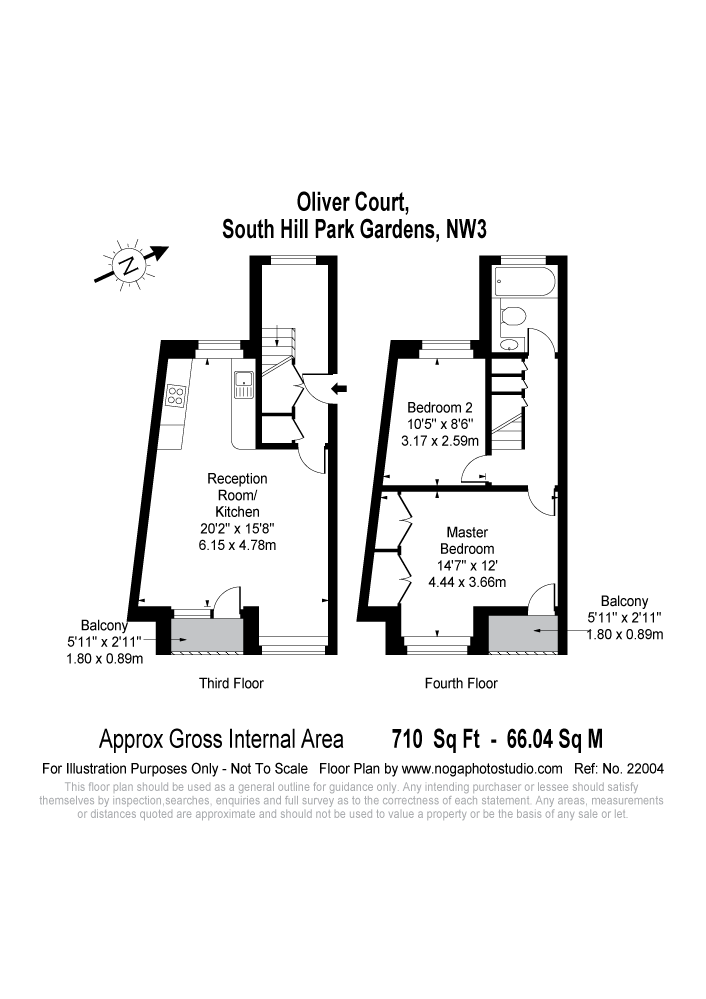 Oliver Court,
South Hill Park Gardens, NW3

N

Reception Room/ Kitchen
20'2" x 15'8"
6.15 x 4.78m

Balcony
5'11" x 2'11"
1.80 x 0.89m

Third Floor

Bedroom 2
10'5" x 8'6"
3.17 x 2.59m

Master Bedroom
14'7" x 12'
4.44 x 3.66m

Balcony
5'11" x 2'11"
1.80 x 0.89m

Fourth Floor

Approx Gross Internal Area 710 Sq Ft - 66.04 Sq M

For Illustration Purposes Only - Not To Scale Floor Plan by www.nogaphotostudio.com Ref: No. 22004

This floor plan should be used as a general outline for guidance only. Any intending purchaser or lessee should satisfy themselves by inspection,searches, enquiries and full survey as to the correctness of each statement. Any areas, measurements or distances quoted are approximate and should not be used to value a property or be the basis of any sale or let.