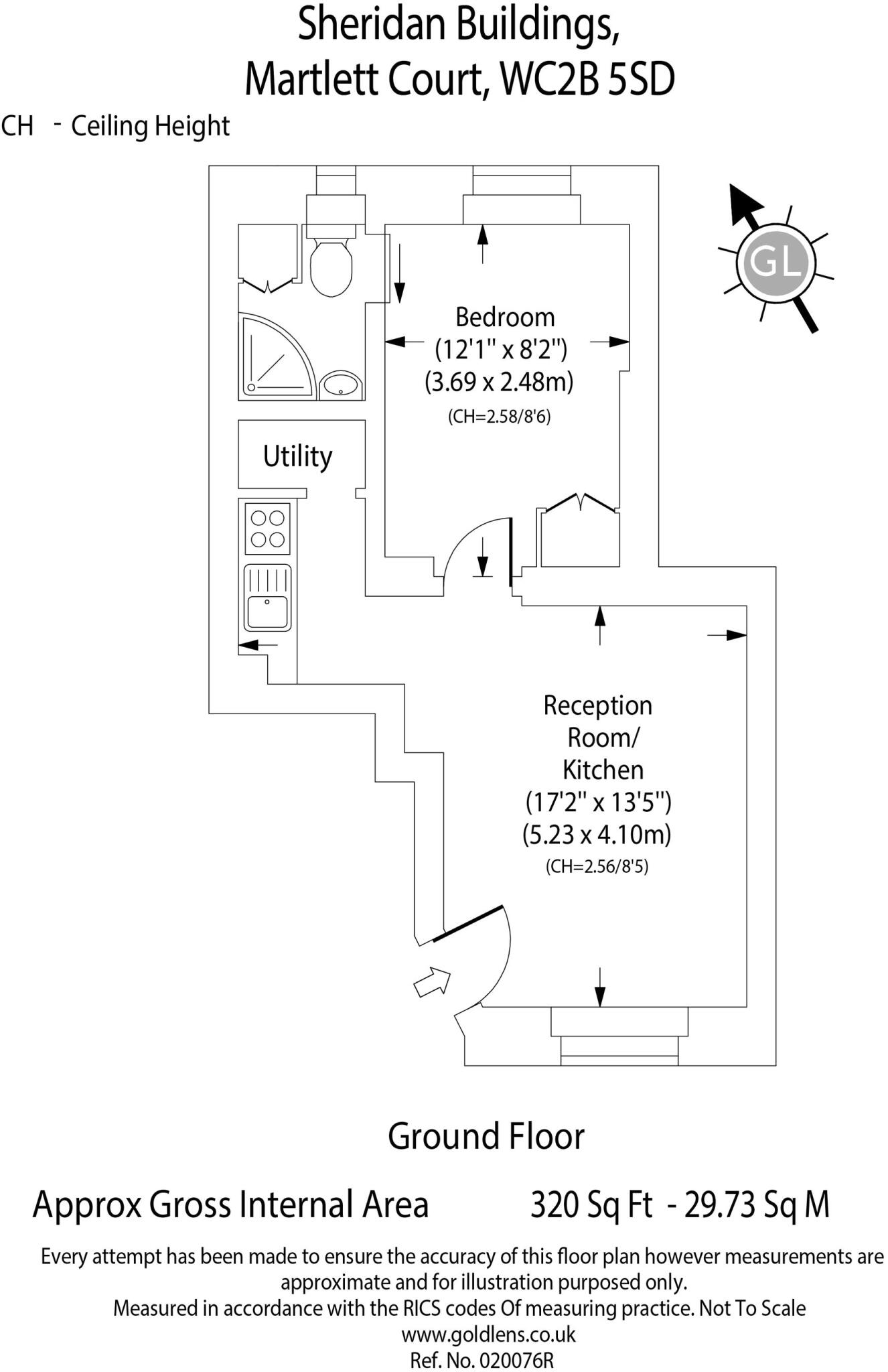 Sheridan Buildings,
Martlett Court, WC2B 5SD

CH - Ceiling Height

GL

Bedroom
(12'1" x 8'2")
(3.69 x 2.48m)
(CH=2.58/8'6)

Utility

Reception
Room/
Kitchen
(17'2" x 13'5")
(5.23 x 4.10m)
(CH=2.56/8'5)

Ground Floor

Approx Gross Internal Area 320 Sq Ft - 29.73 Sq M

Every attempt has been made to ensure the accuracy of this floor plan however measurements are approximate and for illustration purposed only.
Measured in accordance with the RICS codes Of measuring practice. Not To Scale
www.goldlens.co.uk
Ref. No. 020076R