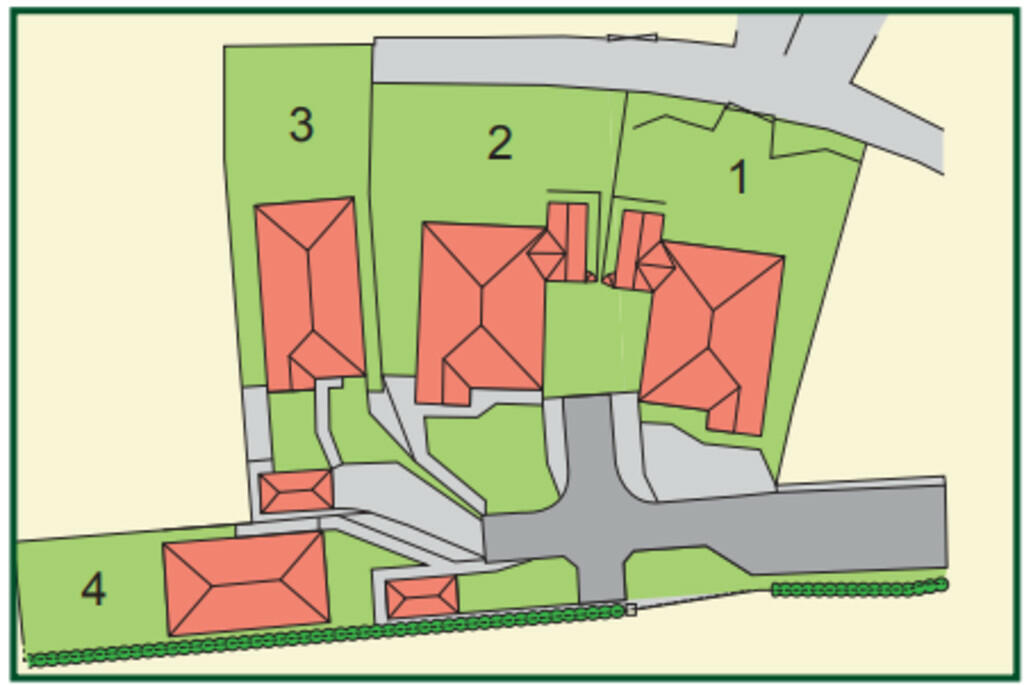 3
2
1
4