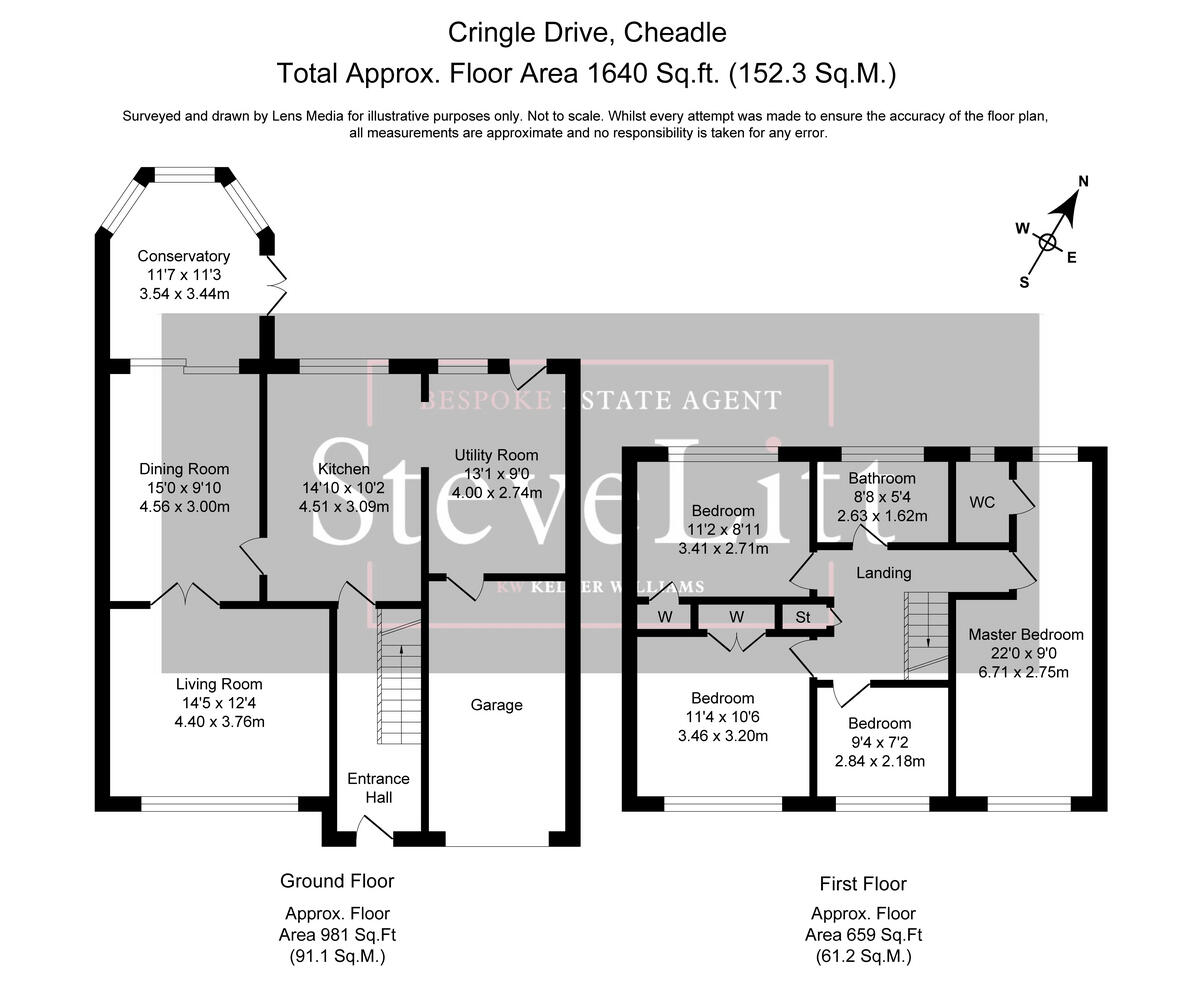 Cringle Drive, Cheadle

Total Approx. Floor Area 1640 Sq.ft. (152.3 Sq.M.)

Surveyed and drawn by Lens Media for illustrative purposes only. Not to scale. Whilst every attempt was made to ensure the accuracy of the floor plan, all measurements are approximate and no responsibility is taken for any error.

N
W
E
S

Conservatory
11'7 x 11'3
3.54 x 3.44m

BESPOKE ESTATE AGENT

SteveLitt

KW KELLER WILLIAMS

Dining Room
15'0 x 9'10
4.56 x 3.00m

Kitchen
14'10 x 10'2
4.51 x 3.09m

Utility Room
13'1 x 9'0
4.00 x 2.74m

Living Room
14'5 x 12'4
4.40 x 3.76m

Garage

Entrance Hall

Bedroom
11'2 x 8'11
3.41 x 2.71m

Bathroom
8'8 x 5'4
2.63 x 1.62m

WC

Landing

W

W

St

Master Bedroom
22'0 x 9'0
6.71 x 2.75m

Bedroom
11'4 x 10'6
3.46 x 3.20m

Bedroom
9'4 x 7'2
2.84 x 2.18m

Ground Floor

Approx. Floor
Area 981 Sq.Ft
(91.1 Sq.M.)

First Floor

Approx. Floor
Area 659 Sq.Ft
(61.2 Sq.M.)