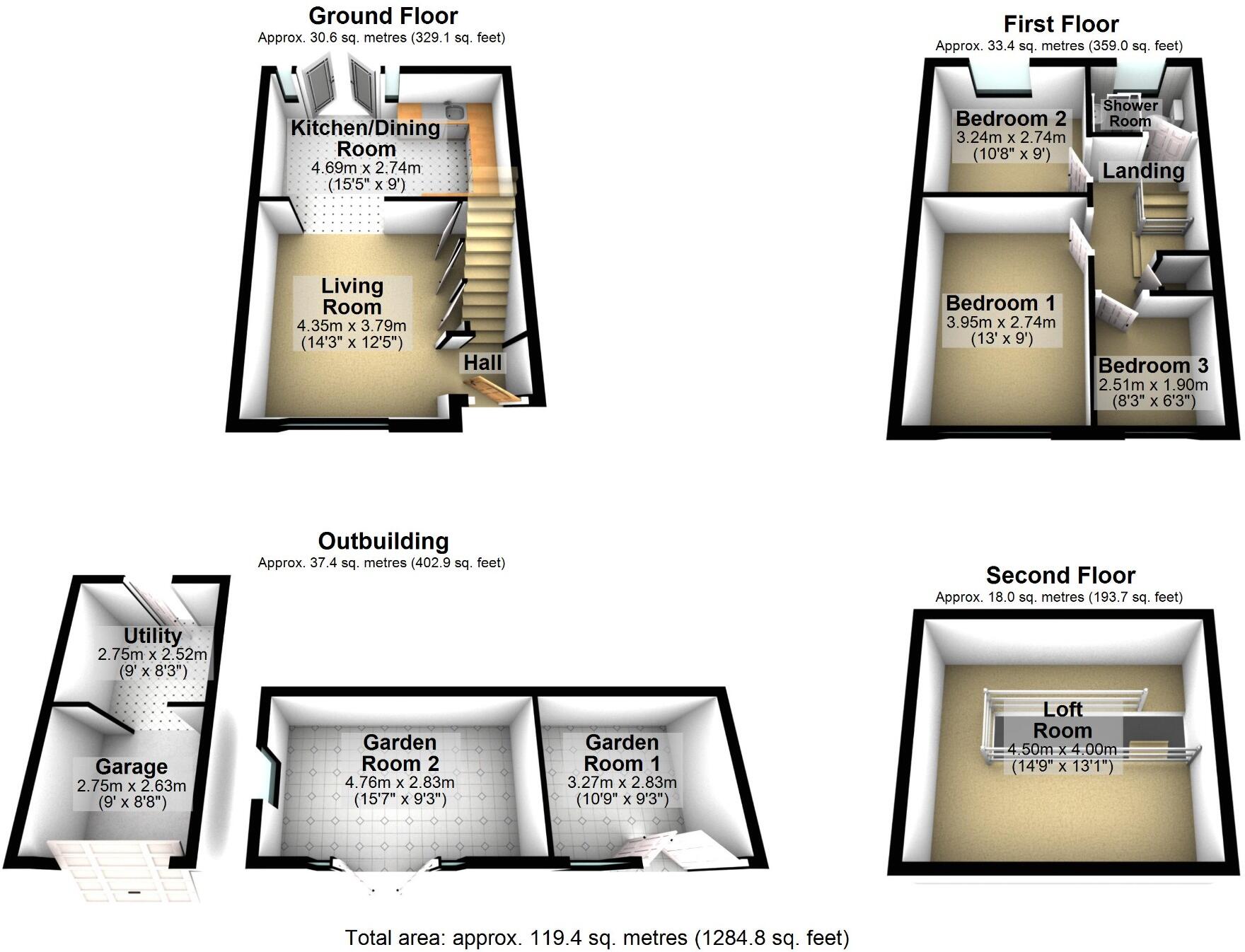 Ground Floor
Approx. 30.6 sq. metres (329.1 sq. feet)

Kitchen/Dining Room
4.69m x 2.74m
(15'5" x 9')

Living Room
4.35m x 3.79m
(14'3" x 12'5")

Hall

First Floor
Approx. 33.4 sq. metres (359.0 sq. feet)

Bedroom 2
3.24m x 2.74m
(10'8" x 9')

Shower Room

Landing

Bedroom 1
3.95m x 2.74m
(13' x 9')

Bedroom 3
2.51m x 1.90m
(8'3" x 6'3")

Outbuilding
Approx. 37.4 sq. metres (402.9 sq. feet)

Utility
2.75m x 2.52m
(9' x 8'3")

Garage
2.75m x 2.63m
(9' x 8'8")

Garden Room 2
4.76m x 2.83m
(15'7" x 9'3")

Garden Room 1
3.27m x 2.83m
(10'9" x 9'3")

Second Floor
Approx. 18.0 sq. metres (193.7 sq. feet)

Loft Room
4.50m x 4.00m
(14'9" x 13'1")

Total area: approx. 119.4 sq. metres (1284.8 sq. feet)