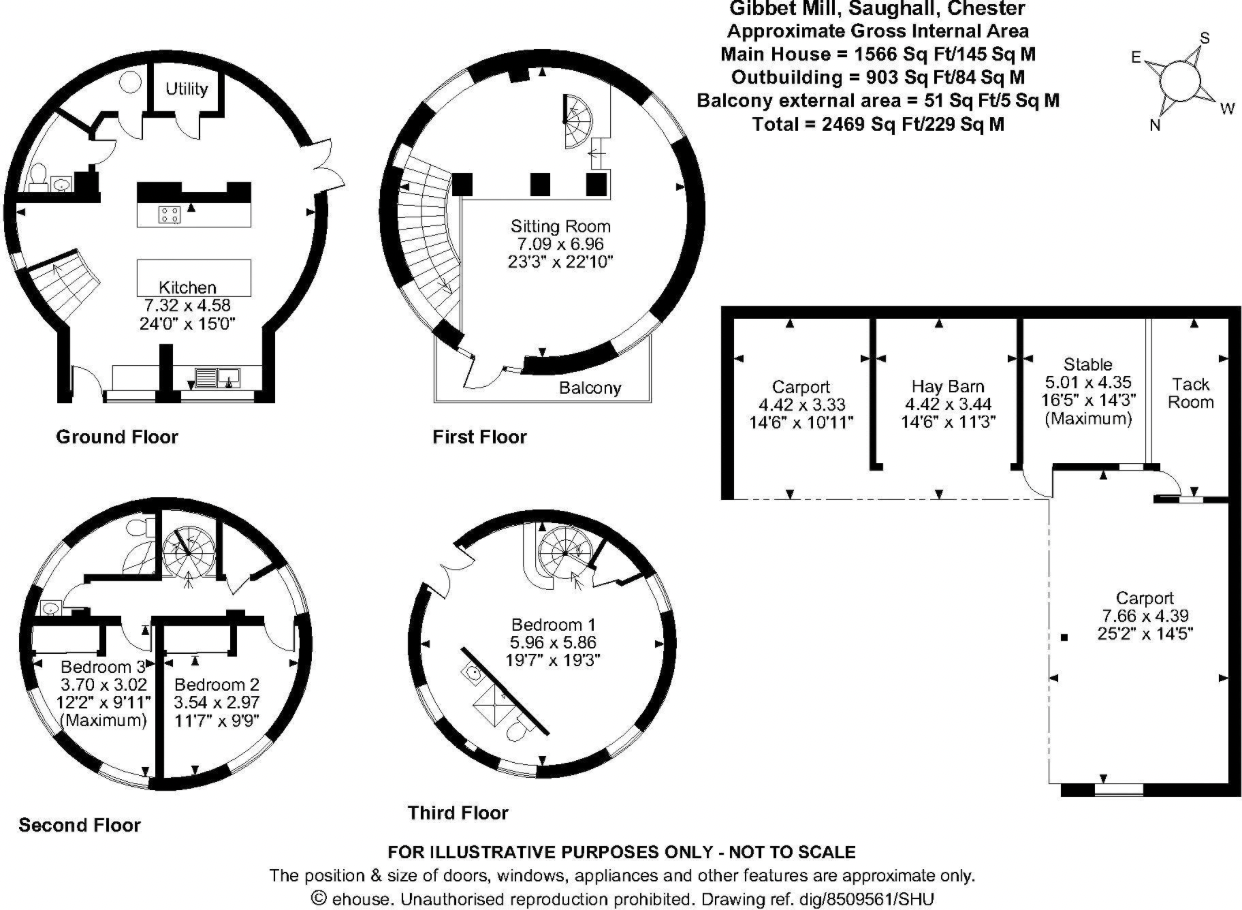 Gibbet Mill, Saughall, Chester
Approximate Gross Internal Area
Main House = 1566 Sq Ft/145 Sq M
Outbuilding = 903 Sq Ft/84 Sq M
Balcony external area = 51 Sq Ft/5 Sq M
Total = 2469 Sq Ft/229 Sq M

E S W N

Utility

Kitchen
7.32 x 4.58
24'0" x 15'0"

Ground Floor

Sitting Room
7.09 x 6.96
23'3" x 22'10"

Balcony

First Floor

Carport
4.42 x 3.33
14'6" x 10'11"

Hay Barn
4.42 x 3.44
14'6" x 11'3"

Stable
5.01 x 4.35
16'5" x 14'3"
(Maximum)

Tack Room

Carport
7.66 x 4.39
25'2" x 14'5"

Bedroom 3
3.70 x 3.02
12'2" x 9'11"
(Maximum)

Bedroom 2
3.54 x 2.97
11'7" x 9'9"

Second Floor

Bedroom 1
5.96 x 5.86
19'7" x 19'3"

Third Floor

FOR ILLUSTRATIVE PURPOSES ONLY - NOT TO SCALE
The position & size of doors, windows, appliances and other features are approximate only.
© ehouse. Unauthorised reproduction prohibited. Drawing ref. dig/8509561/SHU