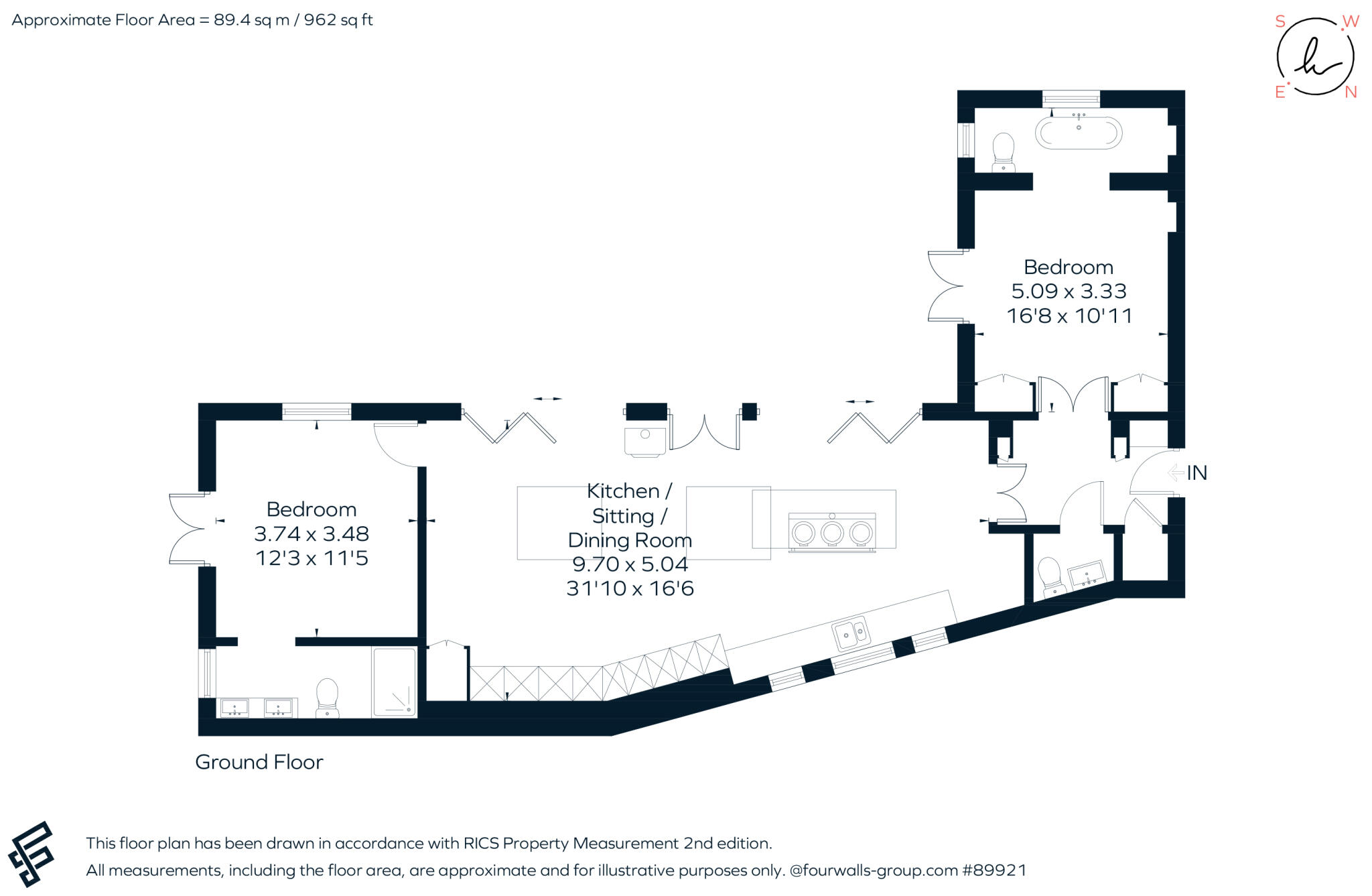 Approximate Floor Area = 89.4 sq m / 962 sq ft

S W
h
E N

Bedroom
5.09 x 3.33
16'8 x 10'11

IN

Bedroom
3.74 x 3.48
12'3 x 11'5

Kitchen / Sitting / Dining Room
9.70 x 5.04
31'10 x 16'6

Ground Floor

This floor plan has been drawn in accordance with RICS Property Measurement 2nd edition.
All measurements, including the floor area, are approximate and for illustrative purposes only. @fourwalls-group.com #89921