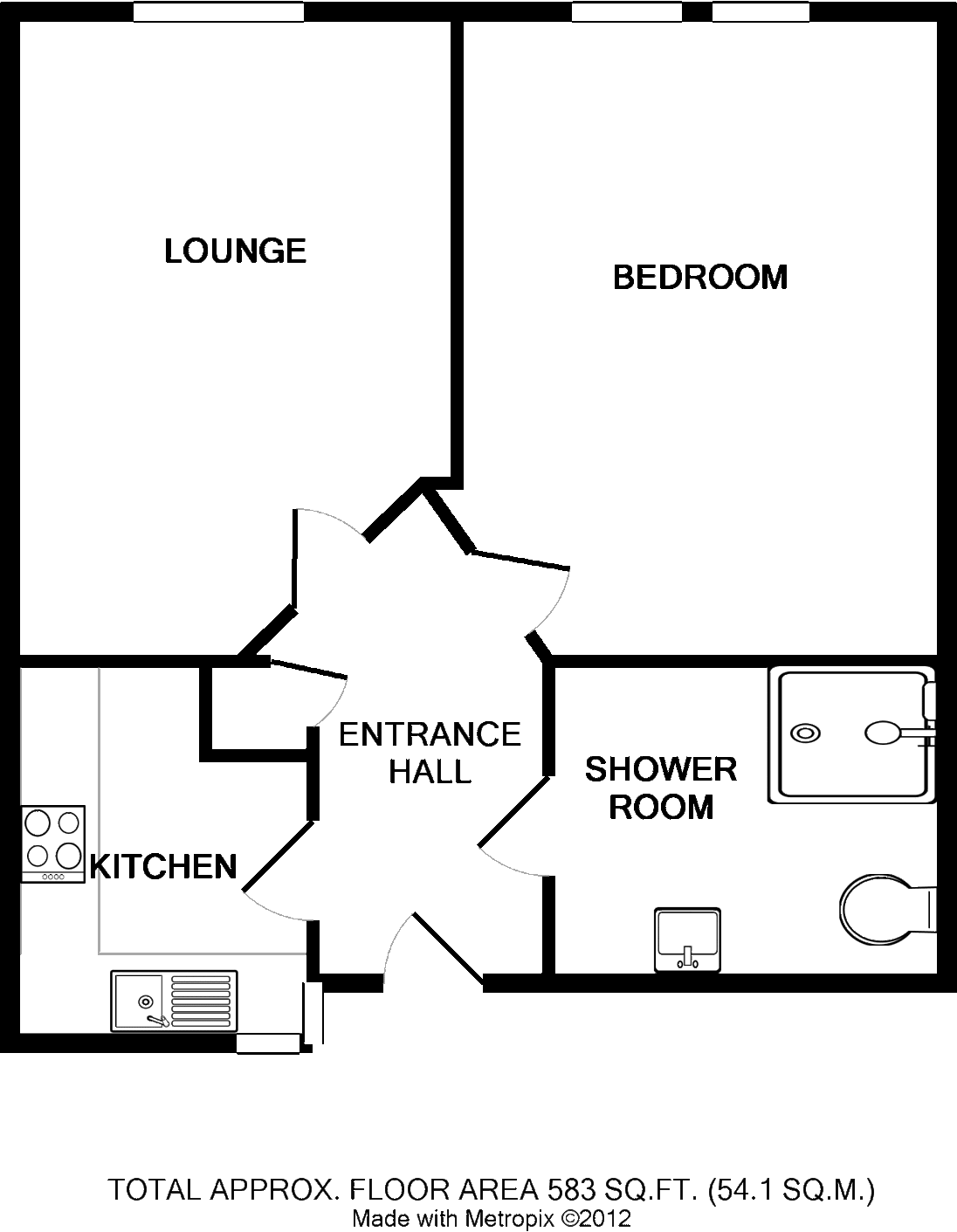 LOUNGE

BEDROOM

ENTRANCE HALL

SHOWER ROOM

KITCHEN

TOTAL APPROX. FLOOR AREA 583 SQ.FT. (54.1 SQ.M.)
Made with Metropix ©2012