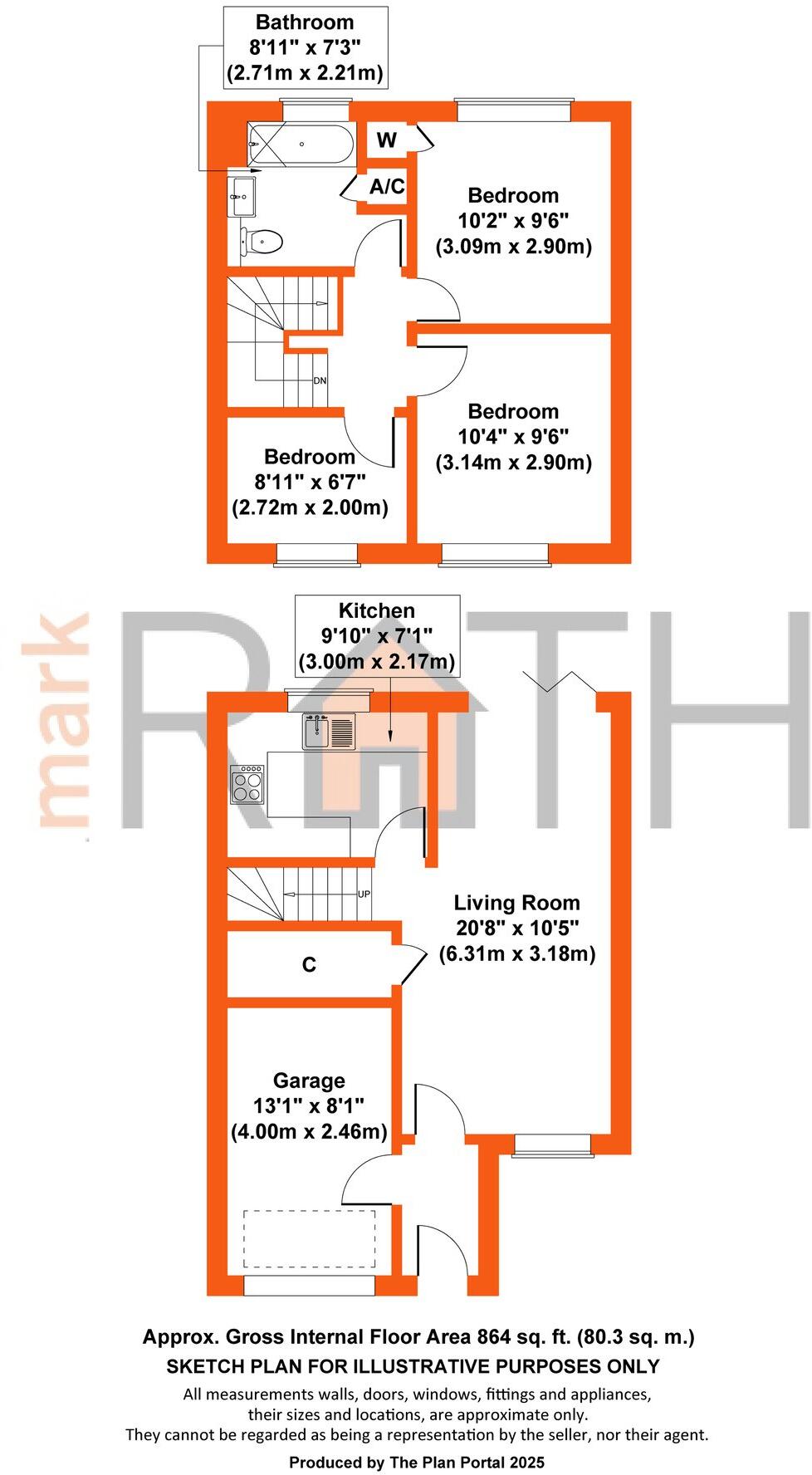 Bathroom
8'11" x 7'3"
(2.71m x 2.21m)

W

A/C

Bedroom
10'2" x 9'6"
(3.09m x 2.90m)

DN

Bedroom
10'4" x 9'6"
(3.14m x 2.90m)

Bedroom
8'11" x 6'7"
(2.72m x 2.00m)

mark RATH

Kitchen
9'10" x 7'1"
(3.00m x 2.17m)

UP

Living Room
20'8" x 10'5"
(6.31m x 3.18m)

C

Garage
13'1" x 8'1"
(4.00m x 2.46m)

Approx. Gross Internal Floor Area 864 sq. ft. (80.3 sq. m.)
SKETCH PLAN FOR ILLUSTRATIVE PURPOSES ONLY
All measurements walls, doors, windows, fittings and appliances, their sizes and locations, are approximate only.
They cannot be regarded as being a representation by the seller, nor their agent.
Produced by The Plan Portal 2025