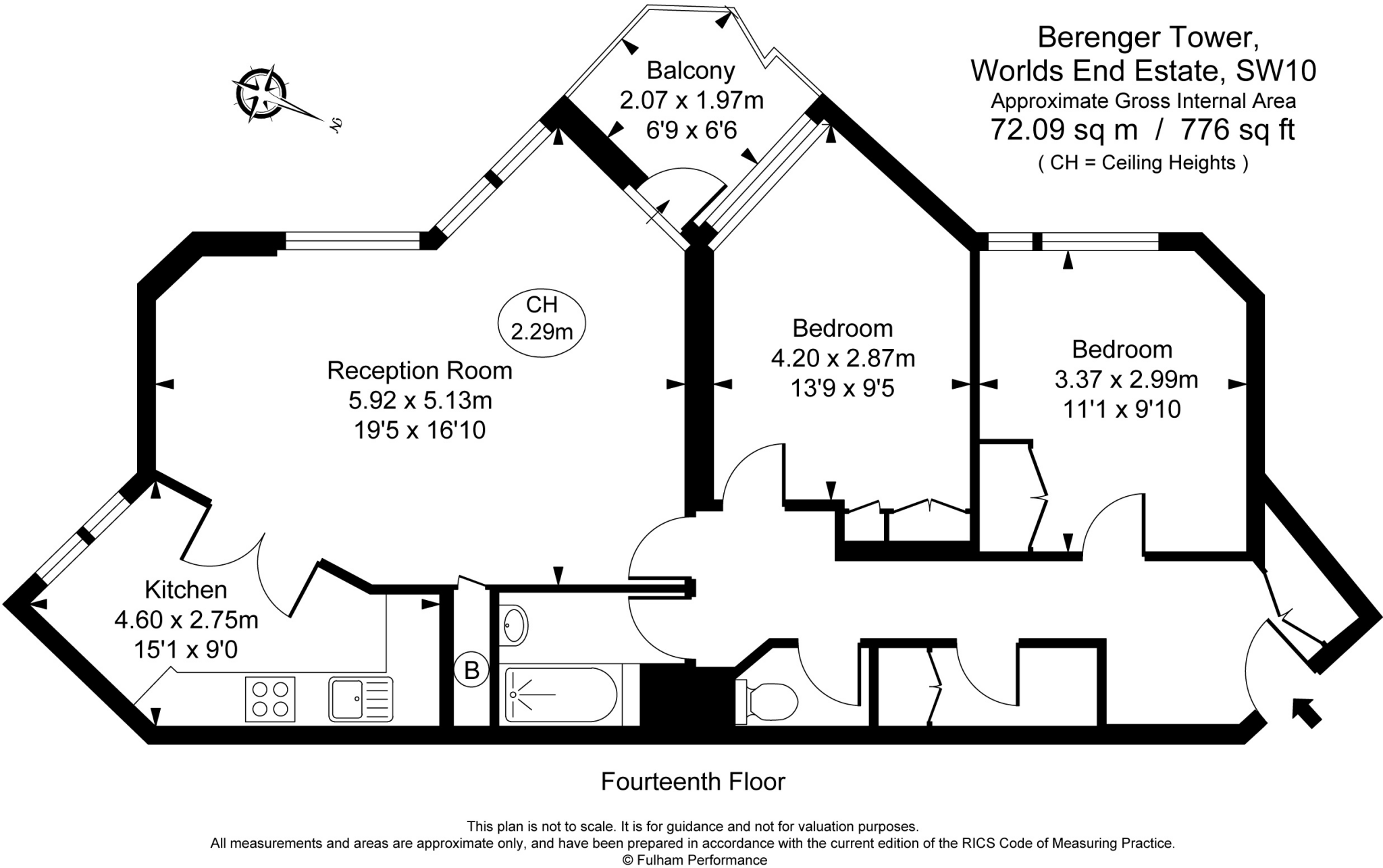 Berenger Tower,
Worlds End Estate, SW10
Approximate Gross Internal Area
72.09 sq m / 776 sq ft
( CH = Ceiling Heights )

N

Balcony
2.07 x 1.97m
6'9 x 6'6

CH
2.29m

Reception Room
5.92 x 5.13m
19'5 x 16'10

Bedroom
4.20 x 2.87m
13'9 x 9'5

Bedroom
3.37 x 2.99m
11'1 x 9'10

Kitchen
4.60 x 2.75m
15'1 x 9'0

B

Fourteenth Floor

This plan is not to scale. It is for guidance and not for valuation purposes.
All measurements and areas are approximate only, and have been prepared in accordance with the current edition of the RICS Code of Measuring Practice.
© Fulham Performance