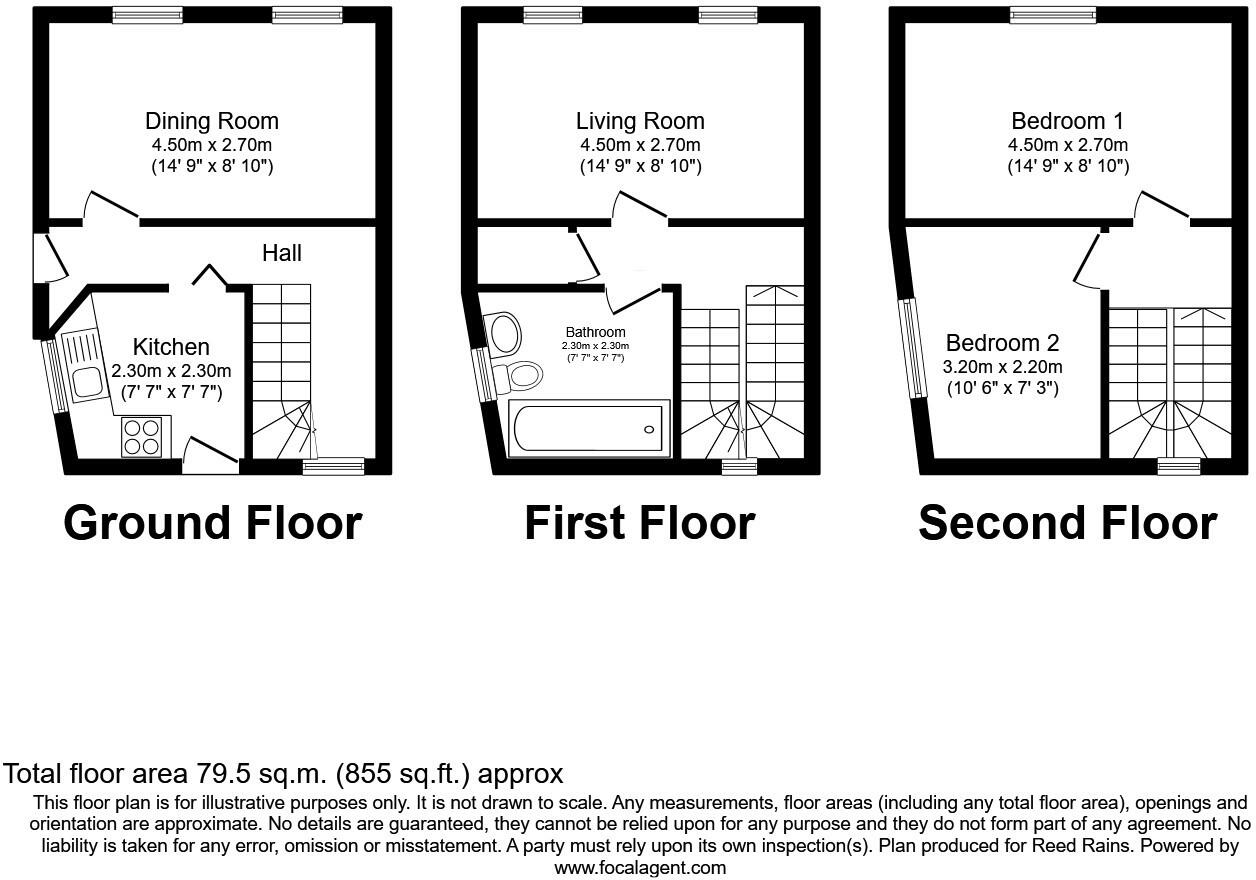 Dining Room
4.50m x 2.70m
(14' 9" x 8' 10")

Hall

Kitchen
2.30m x 2.30m
(7' 7" x 7' 7")

Ground Floor

Living Room
4.50m x 2.70m
(14' 9" x 8' 10")

Bathroom
2.30m x 2.30m
(7' 7" x 7' 7")

First Floor

Bedroom 1
4.50m x 2.70m
(14' 9" x 8' 10")

Bedroom 2
3.20m x 2.20m
(10' 6" x 7' 3")

Second Floor

Total floor area 79.5 sq.m. (855 sq.ft.) approx

This floor plan is for illustrative purposes only. It is not drawn to scale. Any measurements, floor areas (including any total floor area), openings and orientation are approximate. No details are guaranteed, they cannot be relied upon for any purpose and they do not form part of any agreement. No liability is taken for any error, omission or misstatement. A party must rely upon its own inspection(s). Plan produced for Reed Rains. Powered by www.focalagent.com