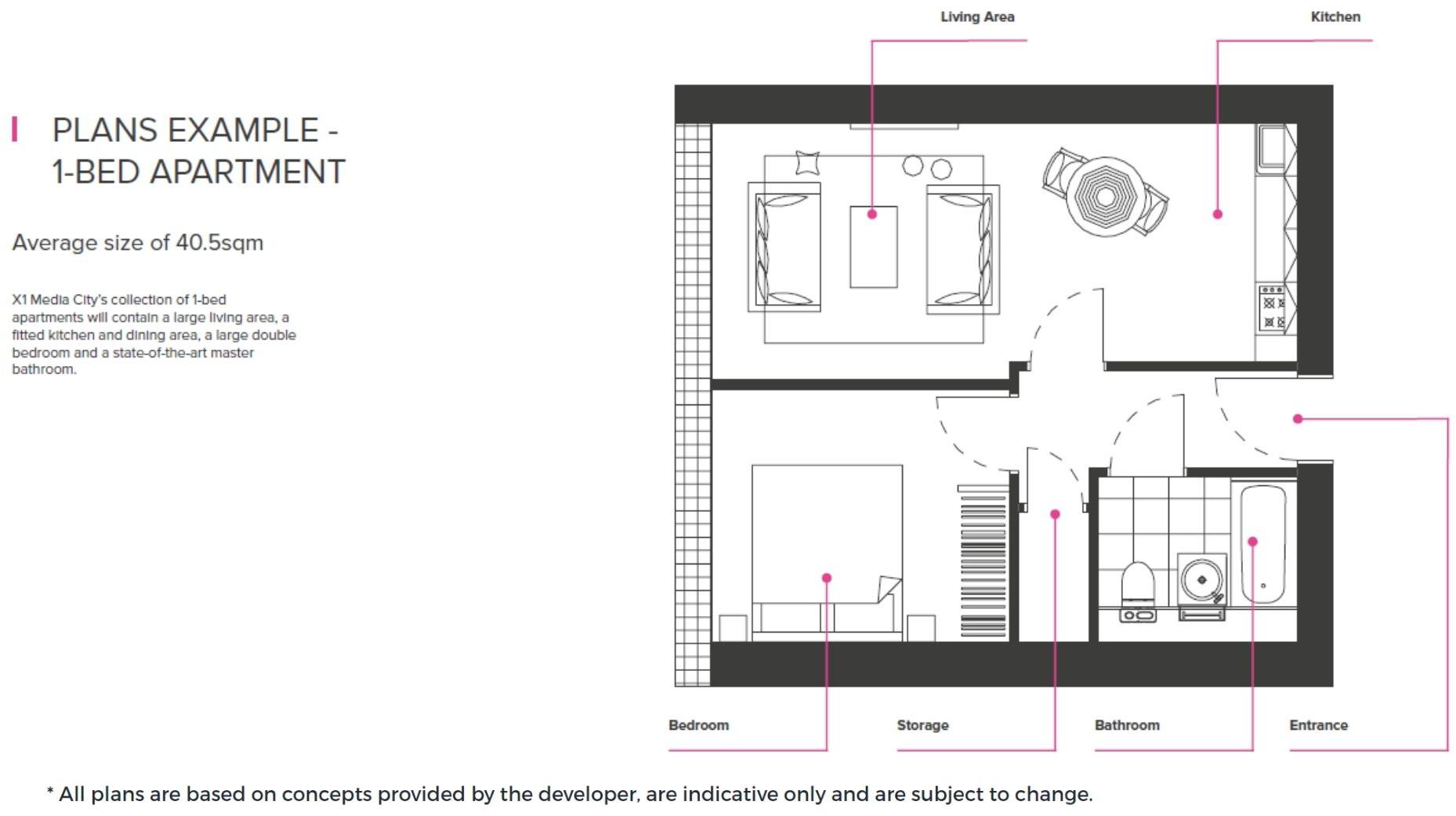 PLANS EXAMPLE - 1-BED APARTMENT

Average size of 40.5sqm

X1 Media City's collection of 1-bed apartments will contain a large living area, a fitted kitchen and dining area, a large double bedroom and a state-of-the-art master bathroom.

Living Area

Kitchen

Bedroom

Storage

Bathroom

Entrance

* All plans are based on concepts provided by the developer, are indicative only and are subject to change.