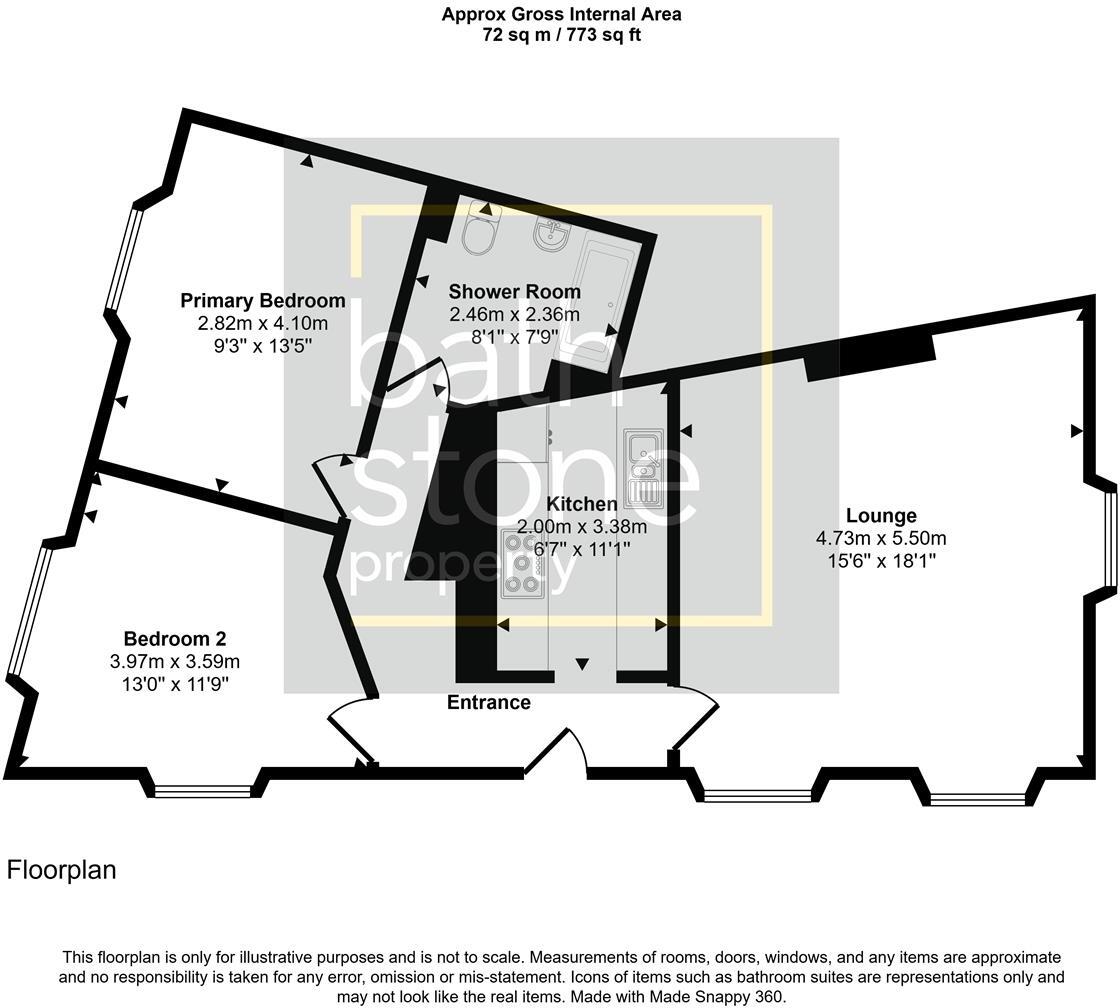 Approx Gross Internal Area
72 sq m / 773 sq ft

Primary Bedroom
2.82m x 4.10m
9'3" x 13'5"

Shower Room
2.46m x 2.36m
8'1" x 7'9"

bath
stone
property

Kitchen
2.00m x 3.38m
6'7" x 11'1"

Lounge
4.73m x 5.50m
15'6" x 18'1"

Bedroom 2
3.97m x 3.59m
13'0" x 11'9"

Entrance

Floorplan

This floorplan is only for illustrative purposes and is not to scale. Measurements of rooms, doors, windows, and any items are approximate and no responsibility is taken for any error, omission or mis-statement. Icons of items such as bathroom suites are representations only and may not look like the real items. Made with Made Snappy 360.