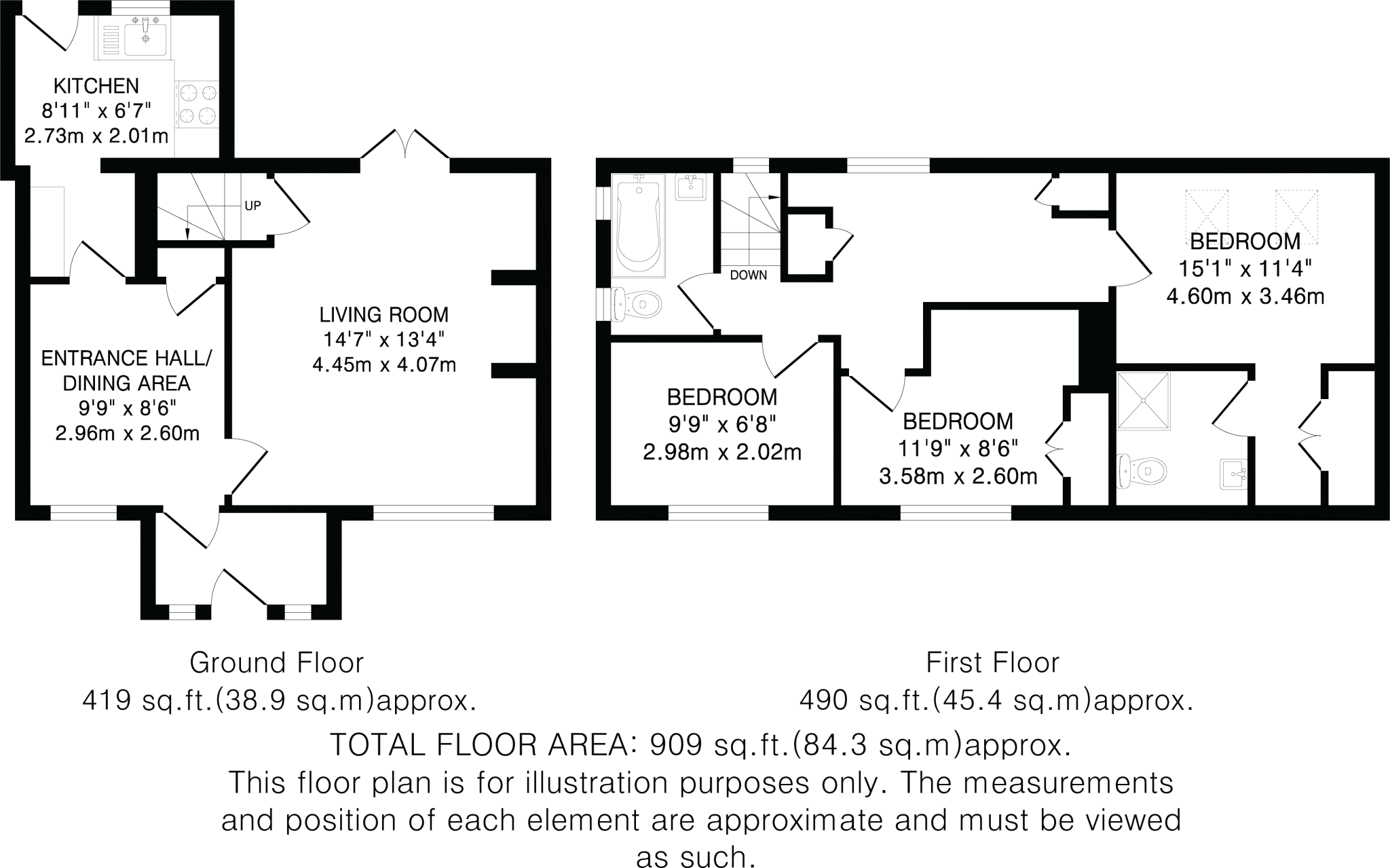 KITCHEN
8'11" x 6'7"
2.73m x 2.01m

UP

LIVING ROOM
14'7" x 13'4"
4.45m x 4.07m

ENTRANCE HALL/
DINING AREA
9'9" x 8'6"
2.96m x 2.60m

DOWN

BEDROOM
15'1" x 11'4"
4.60m x 3.46m

BEDROOM
9'9" x 6'8"
2.98m x 2.02m

BEDROOM
11'9" x 8'6"
3.58m x 2.60m

Ground Floor
419 sq.ft.(38.9 sq.m)approx.

First Floor
490 sq.ft.(45.4 sq.m)approx.

TOTAL FLOOR AREA: 909 sq.ft.(84.3 sq.m)approx.
This floor plan is for illustration purposes only. The measurements and position of each element are approximate and must be viewed as such.