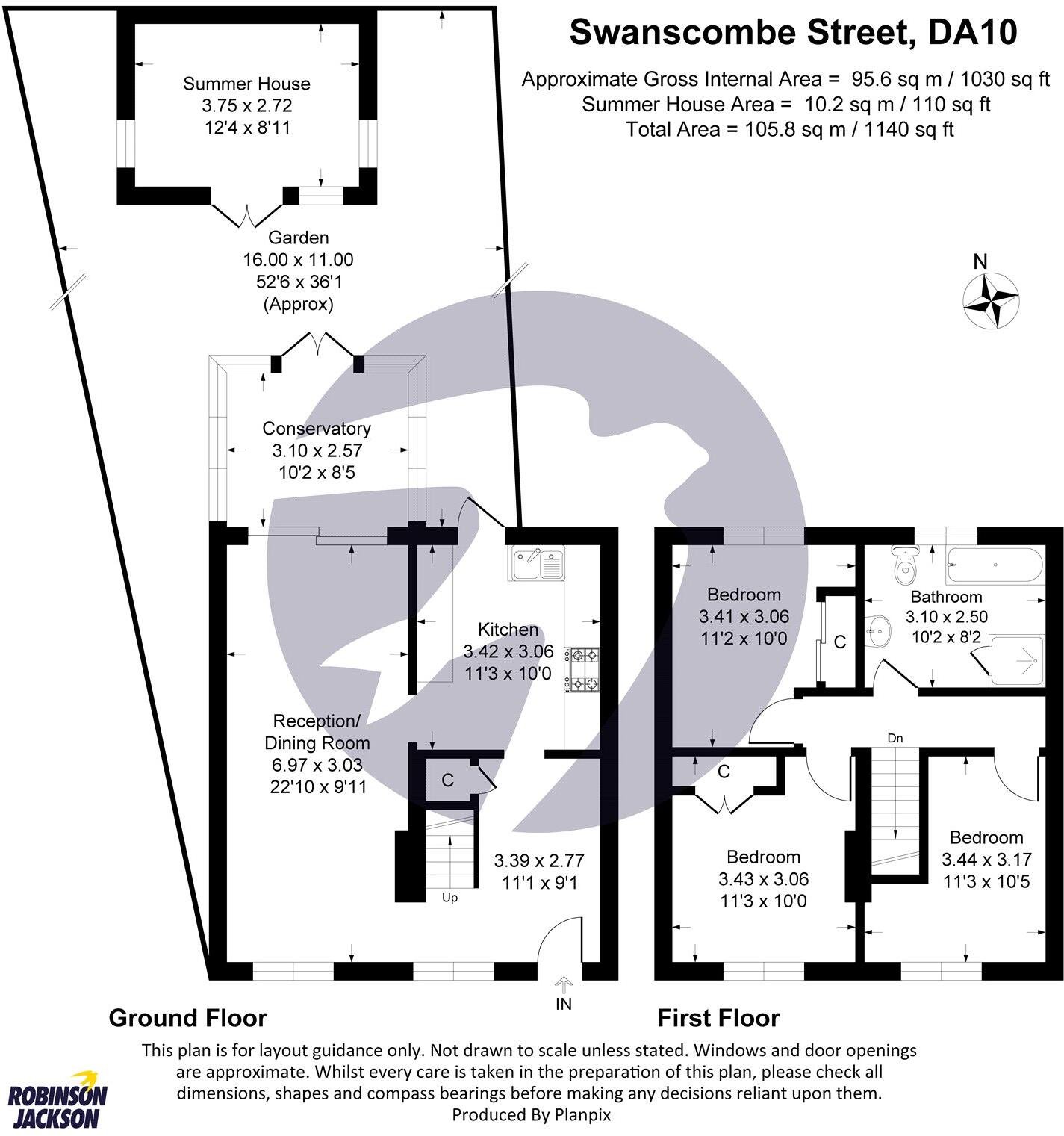 Swanscombe Street, DA10

Approximate Gross Internal Area = 95.6 sq m / 1030 sq ft
Summer House Area = 10.2 sq m / 110 sq ft
Total Area = 105.8 sq m / 1140 sq ft

Summer House
3.75 x 2.72
12'4 x 8'11

Garden
16.00 x 11.00
52'6 x 36'1
(Approx)

N

Conservatory
3.10 x 2.57
10'2 x 8'5

Kitchen
3.42 x 3.06
11'3 x 10'0

Reception/
Dining Room
6.97 x 3.03
22'10 x 9'11

C

3.39 x 2.77
11'1 x 9'1

Up

IN

Bedroom
3.41 x 3.06
11'2 x 10'0

C

Bathroom
3.10 x 2.50
10'2 x 8'2

Dn

C

Bedroom
3.43 x 3.06
11'3 x 10'0

Bedroom
3.44 x 3.17
11'3 x 10'5

Ground Floor

First Floor

This plan is for layout guidance only. Not drawn to scale unless stated. Windows and door openings are approximate. Whilst every care is taken in the preparation of this plan, please check all dimensions, shapes and compass bearings before making any decisions reliant upon them.
Produced By Planpix

ROBINSON JACKSON