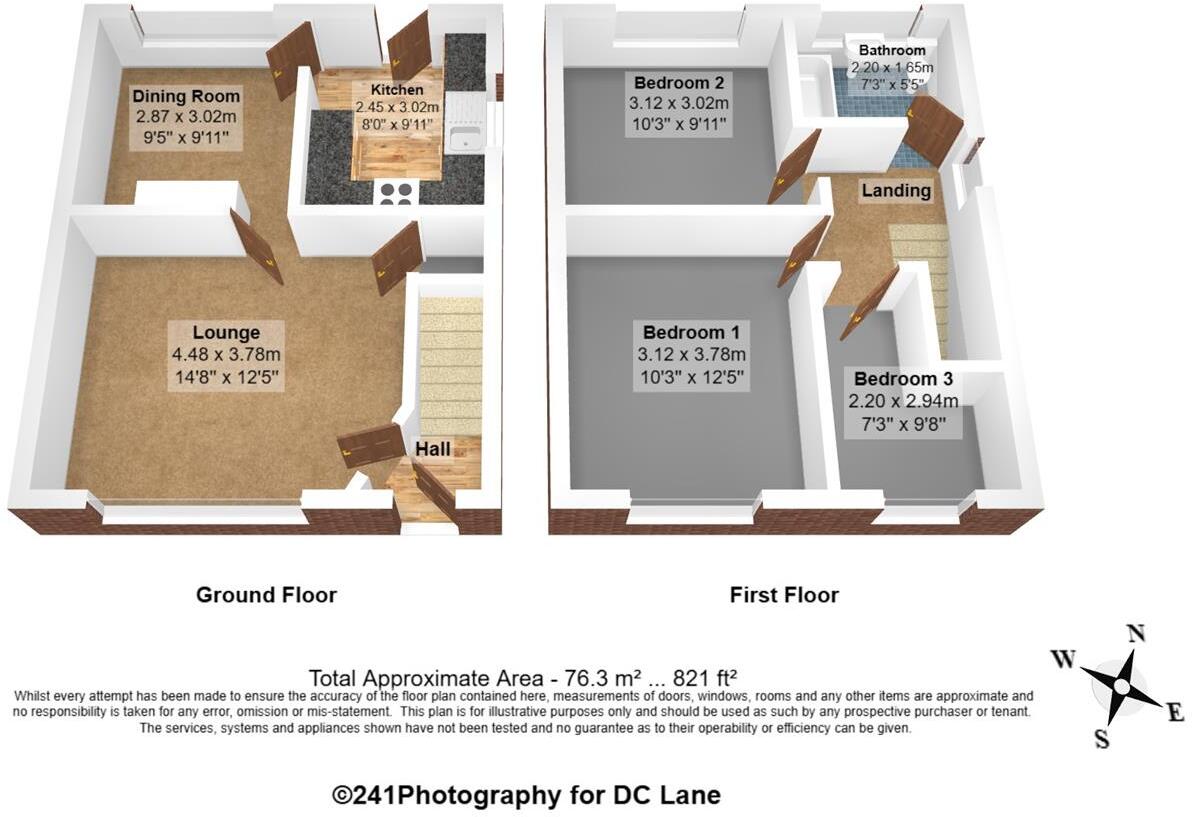 Dining Room
2.87 x 3.02m
9'5" x 9'11"

Kitchen
2.45 x 3.02m
8'0" x 9'11"

Lounge
4.48 x 3.78m
14'8" x 12'5"

Hall

Bedroom 2
3.12 x 3.02m
10'3" x 9'11"

Bathroom
2.20 x 1.65m
7'3" x 5'5"

Landing

Bedroom 1
3.12 x 3.78m
10'3" x 12'5"

Bedroom 3
2.20 x 2.94m
7'3" x 9'8"

Ground Floor

First Floor

Total Approximate Area - 76.3 m² ... 821 ft²
Whilst every attempt has been made to ensure the accuracy of the floor plan contained here, measurements of doors, windows, rooms and any other items are approximate and no responsibility is taken for any error, omission or mis-statement. This plan is for illustrative purposes only and should be used as such by any prospective purchaser or tenant. The services, systems and appliances shown have not been tested and no guarantee as to their operability or efficiency can be given.

N
W
E
S

©241Photography for DC Lane