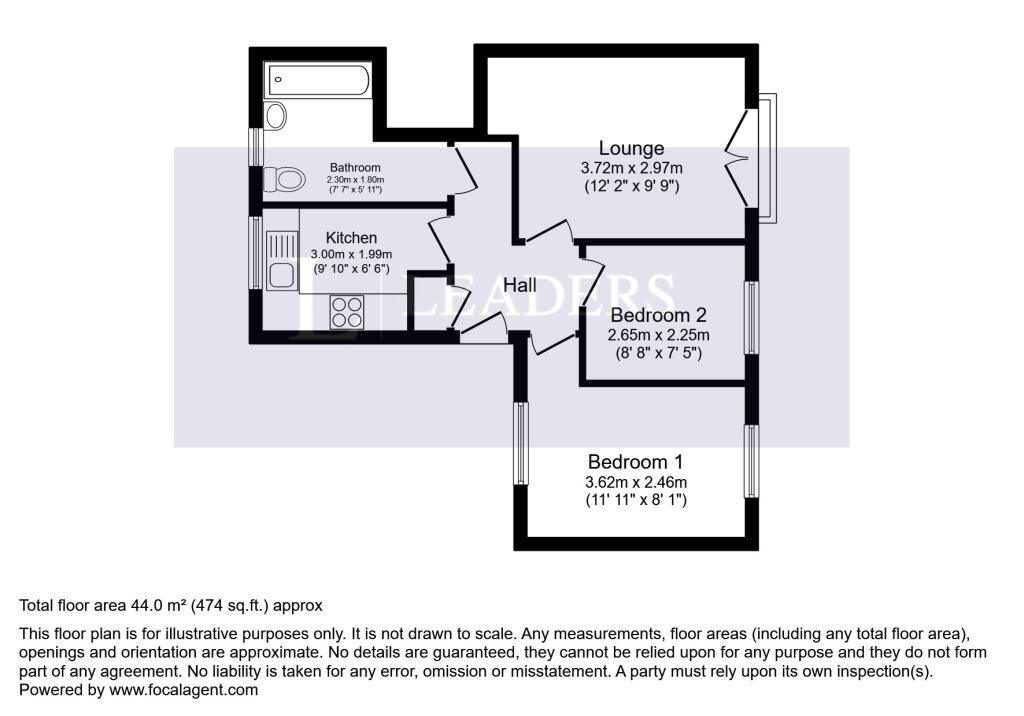 Bathroom
2.30m x 1.80m
(7' 7" x 5' 11")

Lounge
3.72m x 2.97m
(12' 2" x 9' 9")

Kitchen
3.00m x 1.99m
(9' 10" x 6' 6")

Hall

LEADERS

Bedroom 2
2.65m x 2.25m
(8' 8" x 7' 5")

Bedroom 1
3.62m x 2.46m
(11' 11" x 8' 1")

Total floor area 44.0 m² (474 sq.ft.) approx

This floor plan is for illustrative purposes only. It is not drawn to scale. Any measurements, floor areas (including any total floor area), openings and orientation are approximate. No details are guaranteed, they cannot be relied upon for any purpose and they do not form part of any agreement. No liability is taken for any error, omission or misstatement. A party must rely upon its own inspection(s).
Powered by www.focalagent.com